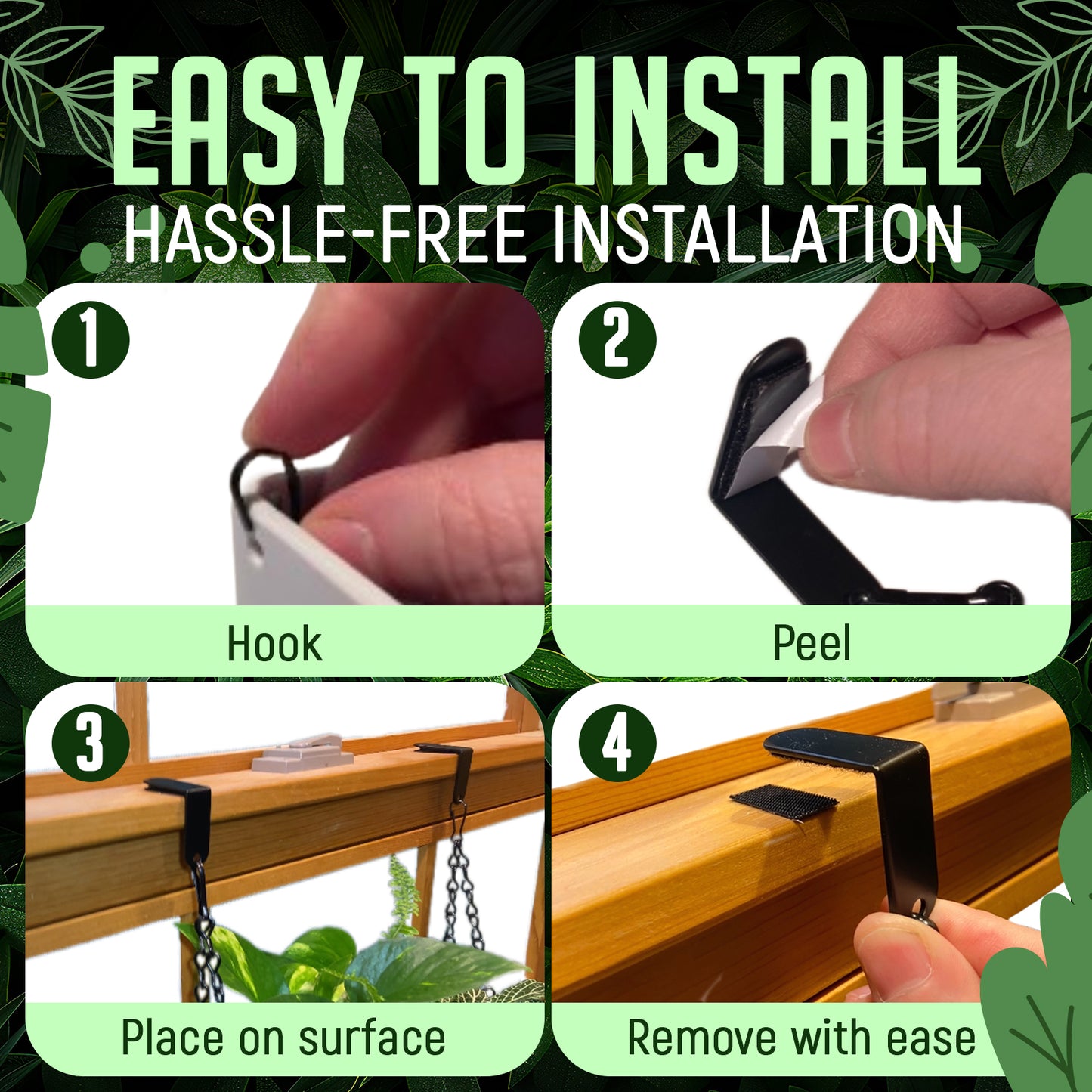 EASY TO INSTALL
HASSLE-FREE INSTALLATION

1
Hook

2
Peel

3
Place on surface

4
Remove with ease